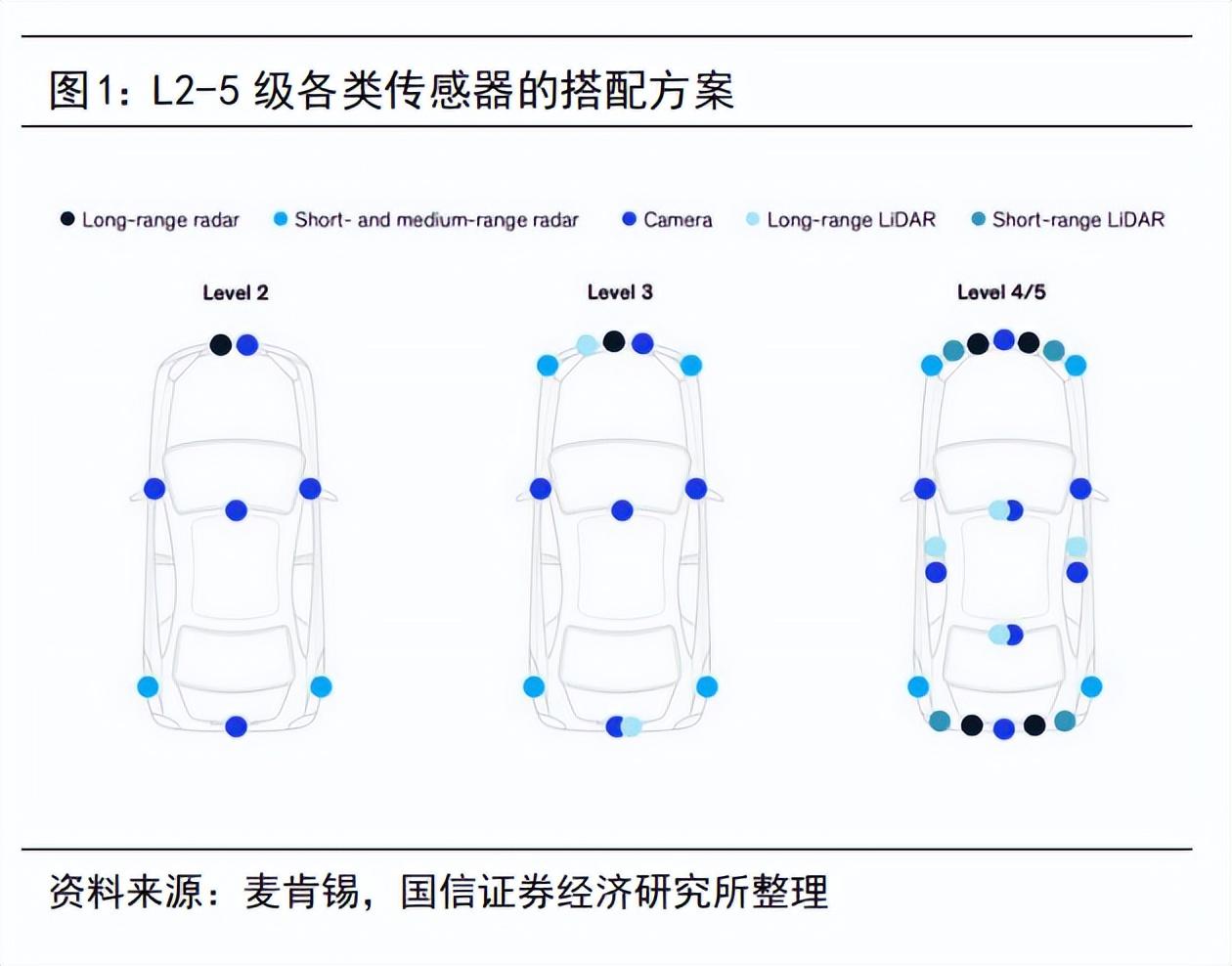 图1：L2-5 级各类传感器的搭配方案

Long-range radar
Short- and medium-range radar
Camera
Long-range LiDAR
Short-range LiDAR

Level 2

Level 3

Level 4/5

资料来源：麦肯锡，国信证券经济研究所整理